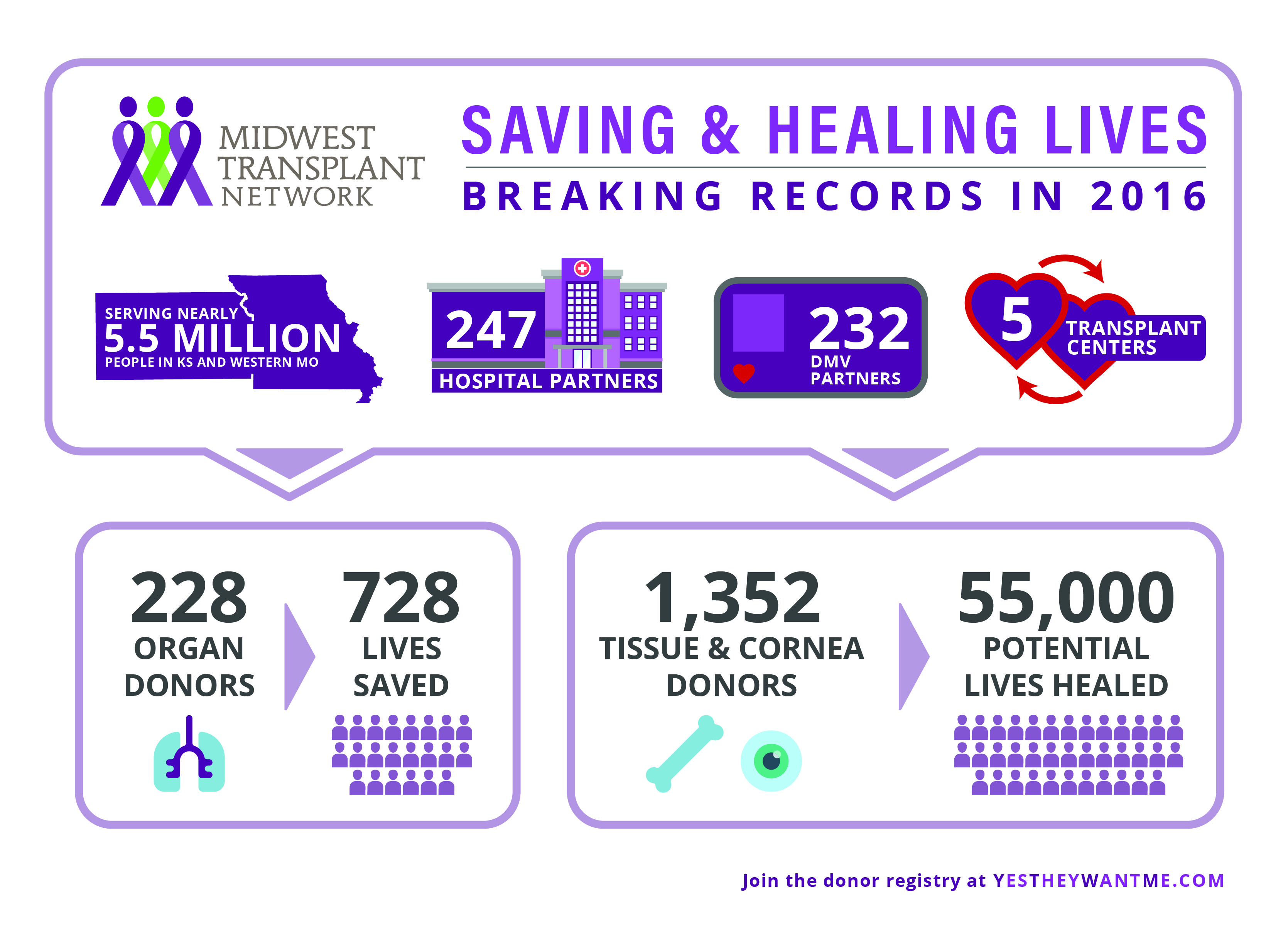 MIDWEST TRANSPLANT NETWORK

SAVING & HEALING LIVES

BREAKING RECORDS IN 2016

SERVING NEARLY 5.5 MILLION PEOPLE IN KS AND WESTERN MO

247 HOSPITAL PARTNERS

232 DMV PARTNERS

5 TRANSPLANT CENTERS

228 ORGAN DONORS

728 LIVES SAVED

1,352 TISSUE & CORNEA DONORS

55,000 POTENTIAL LIVES HEALED

Join the donor registry at YESTHEYWANTME.COM