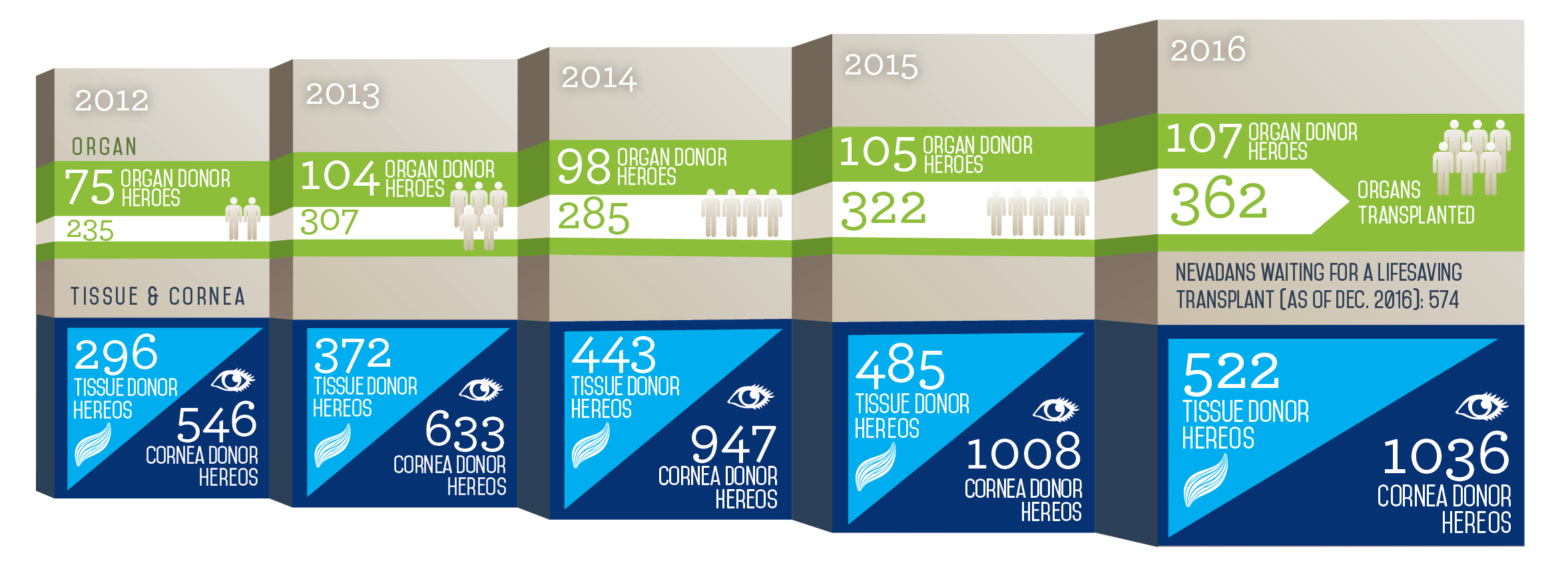 2012

ORGAN

75 ORGAN DONOR HEROES

235

TISSUE & CORNEA

296 TISSUE DONOR HEREOS

546 CORNEA DONOR HEREOS

2013

104 ORGAN DONOR HEROES

307

372 TISSUE DONOR HEREOS

633 CORNEA DONOR HEREOS

2014

98 ORGAN DONOR HEROES

285

443 TISSUE DONOR HEREOS

947 CORNEA DONOR HEREOS

2015

105 ORGAN DONOR HEROES

322

485 TISSUE DONOR HEREOS

1008 CORNEA DONOR HEREOS

2016

107 ORGAN DONOR HEROES

362

ORGANS TRANSPLANTED

NEVADANS WAITING FOR A LIFESAVING TRANSPLANT (AS OF DEC. 2016): 574

522 TISSUE DONOR HEREOS

1036 CORNEA DONOR HEREOS